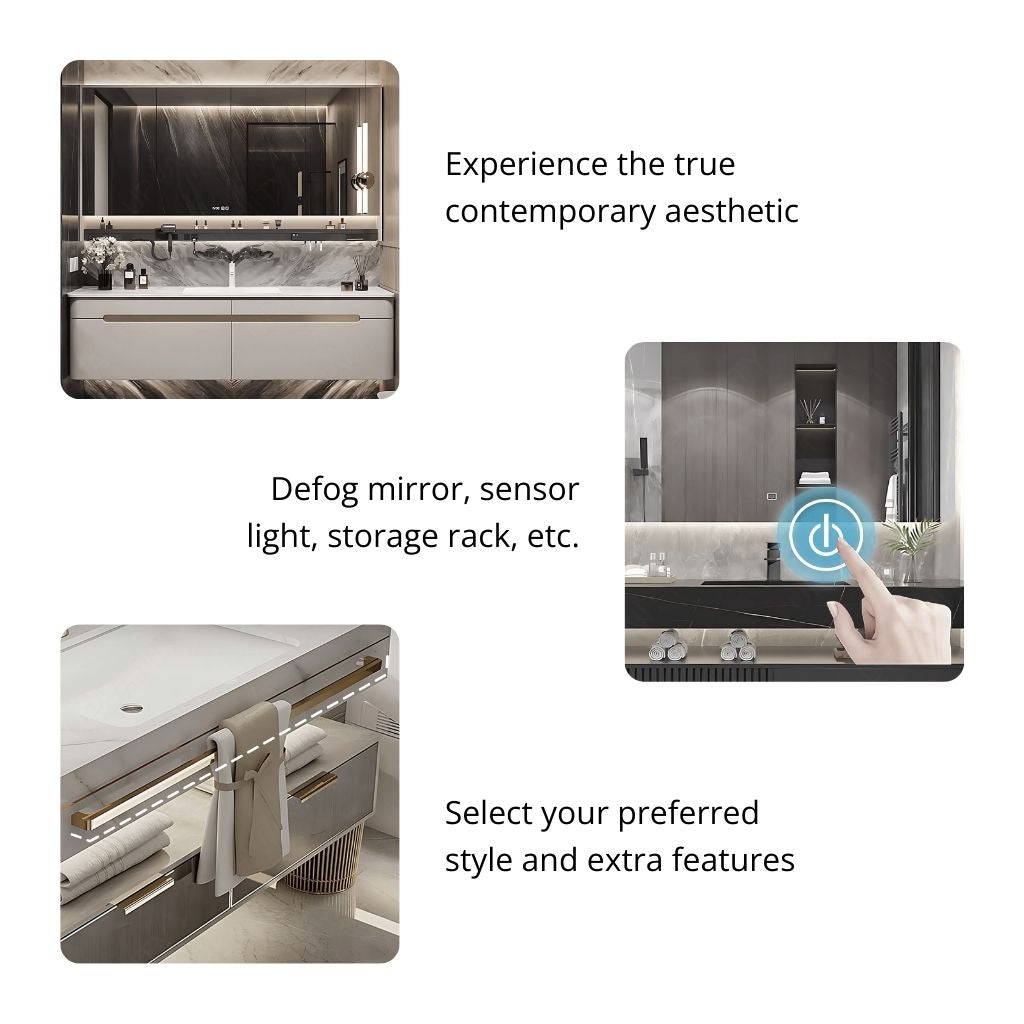 Experience the true contemporary aesthetic

Defog mirror, sensor light, storage rack, etc.

Select your preferred style and extra features