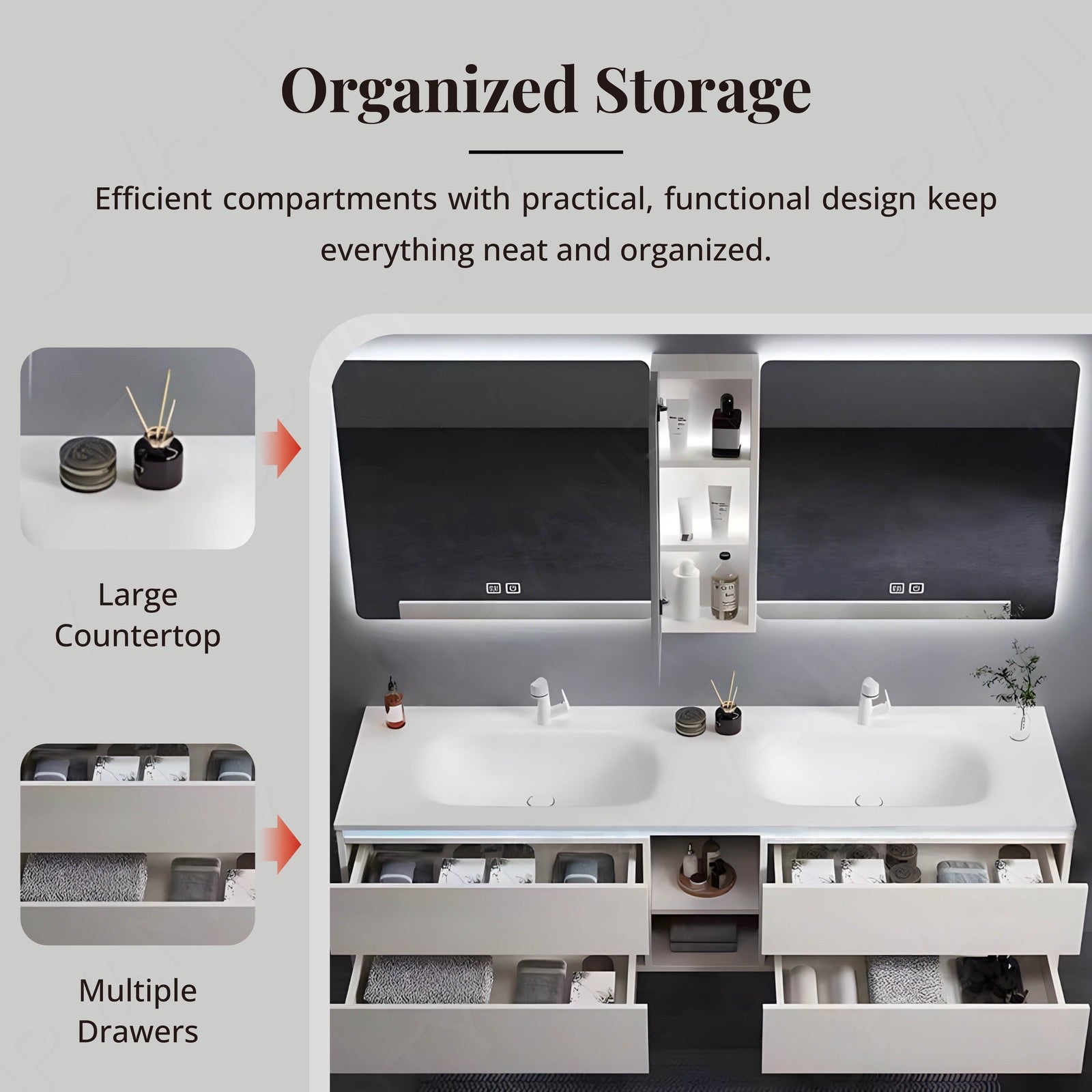 Organized Storage

Efficient compartments with practical, functional design keep everything neat and organized.

Large Countertop

Multiple Drawers