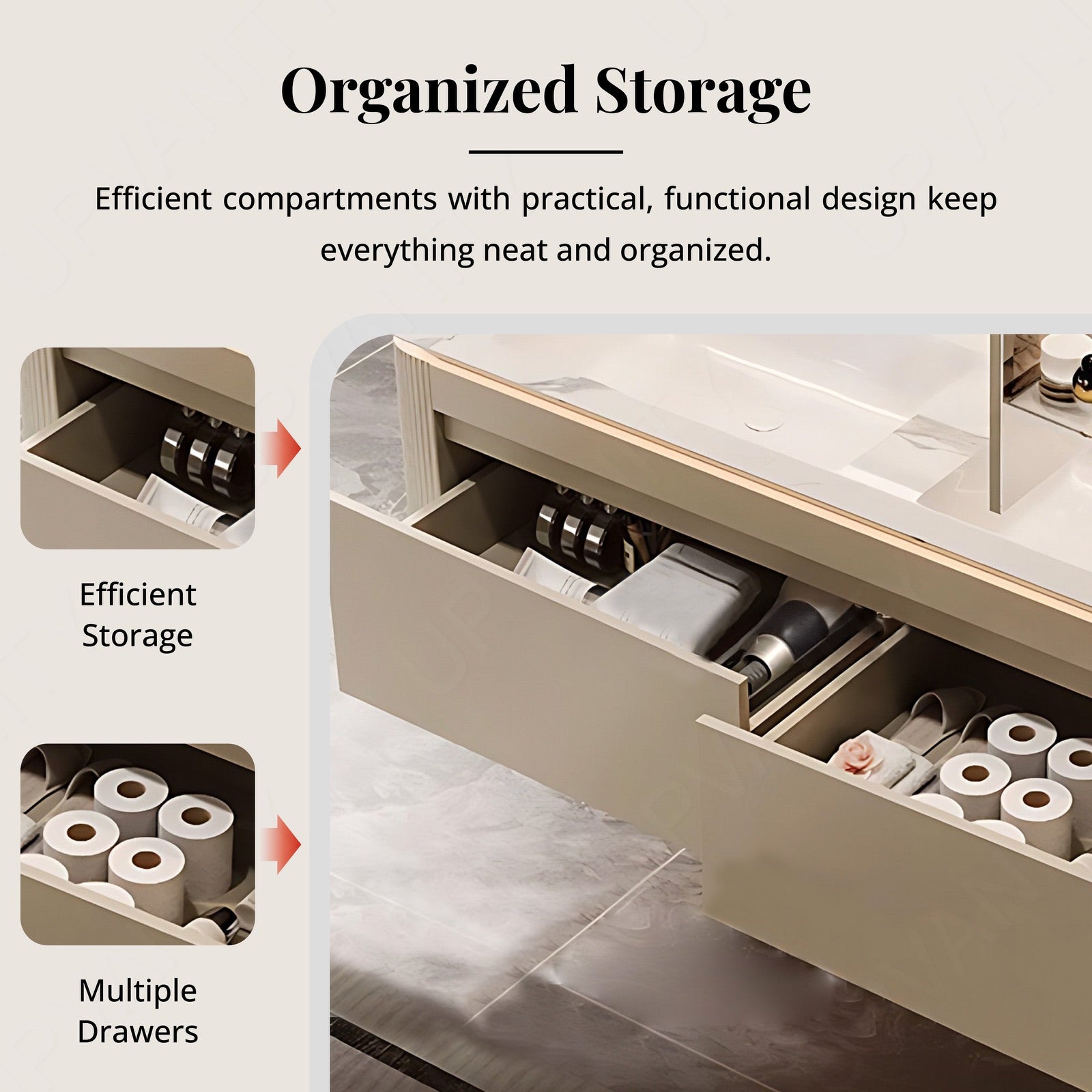 Organized Storage

Efficient compartments with practical, functional design keep everything neat and organized.

Efficient Storage

Multiple Drawers